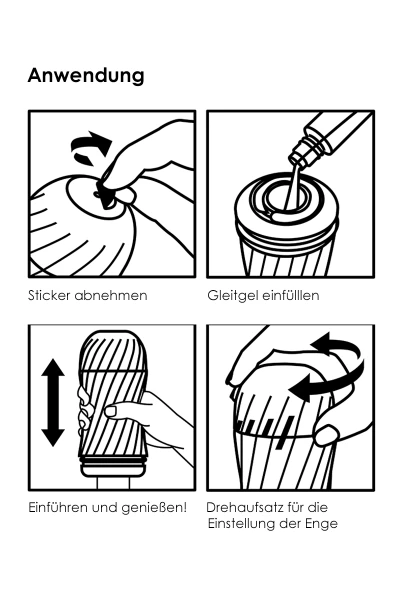 Anwendung

Sticker abnehmen

Gleitgel einfülllen

Einführen und genießen!

Drehaufsatz für die Einstellung der Enge